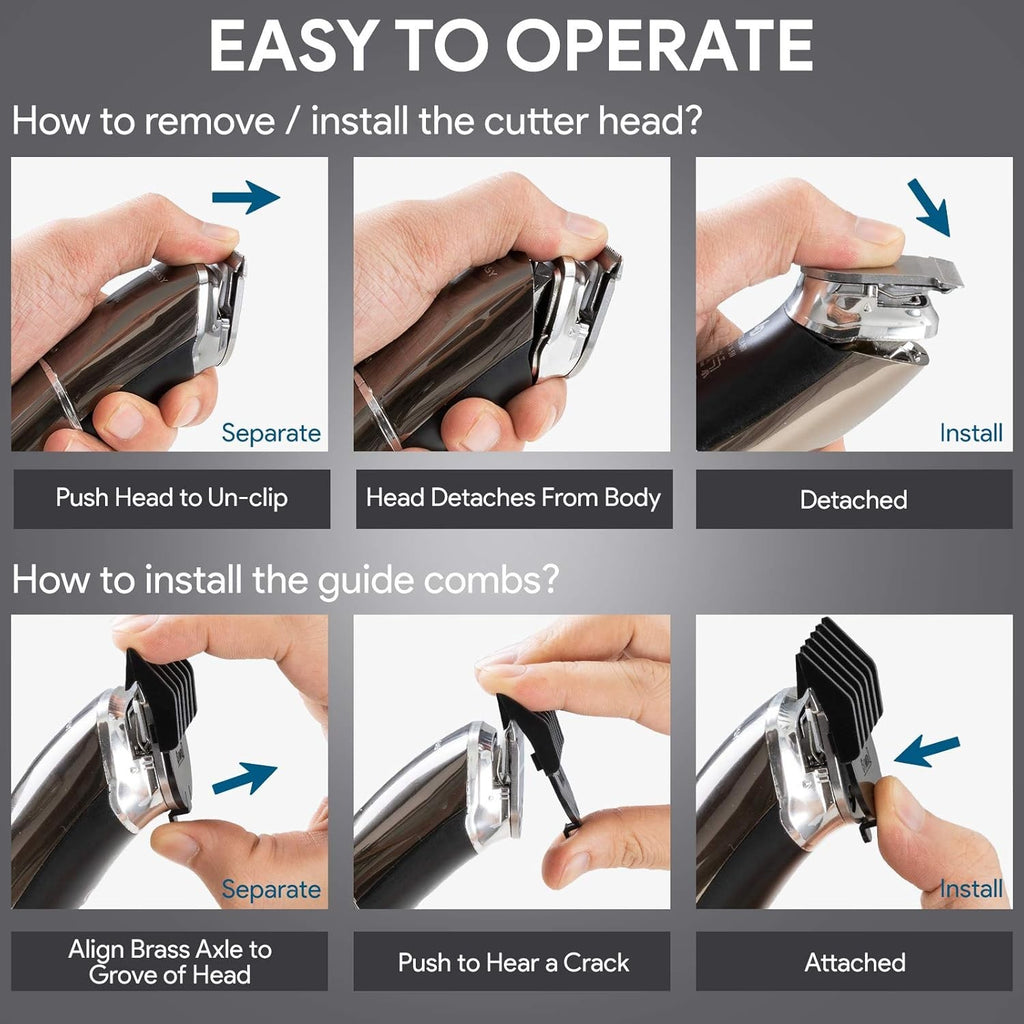 EASY TO OPERATE

How to remove / install the cutter head?

Separate

Push Head to Un-clip

Head Detaches From Body

Install

Detached

How to install the guide combs?

Separate

Align Brass Axle to Grove of Head

Push to Hear a Crack

Install

Attached